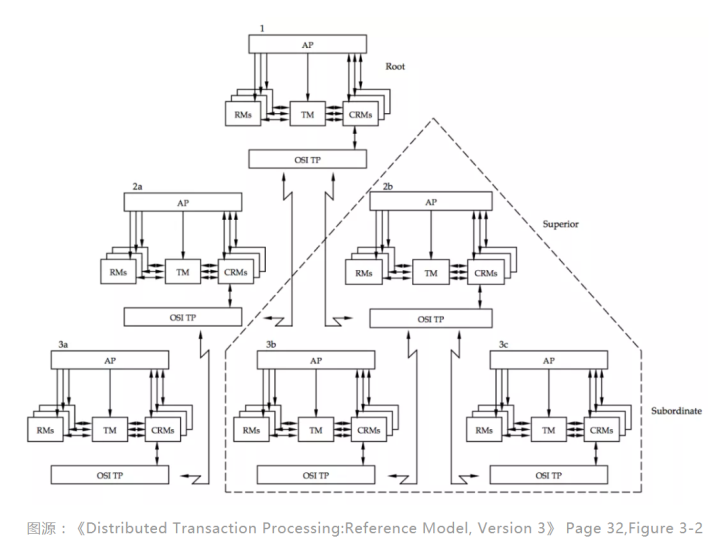 1
AP
Root
RMs
TM
CRMs
OSI TP

2a
AP
RMs
TM
CRMs
OSI TP

2b
AP
Superior
RMs
TM
CRMs
OSI TP

3a
AP
RMs
TM
CRMs
OSI TP

3b
AP
RMs
TM
CRMs
OSI TP

3c
AP
Subordinate
RMs
TM
CRMs
OSI TP

图源：《Distributed Transaction Processing:Reference Model, Version 3》 Page 32,Figure 3-2